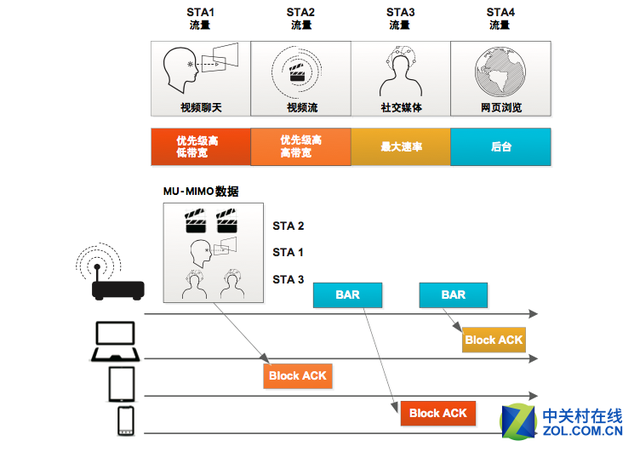 STA1
流量

STA2
流量

STA3
流量

STA4
流量

视频聊天

视频流

社交媒体

网页浏览

优先级高
低带宽

优先级高
高带宽

最大速率

后台

MU-MIMO数据

STA 2

STA 1

STA 3

BAR

BAR

Block ACK

Block ACK

Block ACK

中关村在线
ZOL.COM.CN