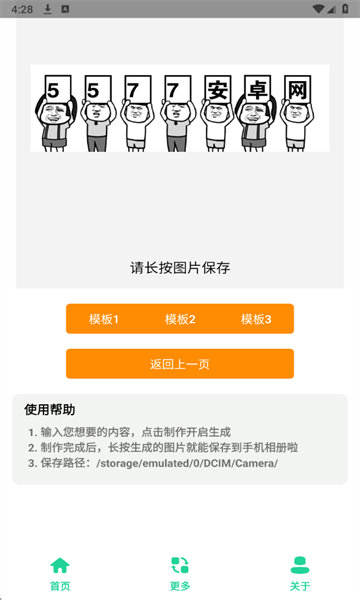 4:28

5 5 7 7 安 卓 网

请长按图片保存

模板1 模板2 模板3

返回上一页

使用帮助

1. 输入您想要的内容，点击制作开启生成
2. 制作完成后，长按生成的图片就能保存到手机相册啦
3. 保存路径：/storage/emulated/0/DCIM/Camera/

首页 更多 关于