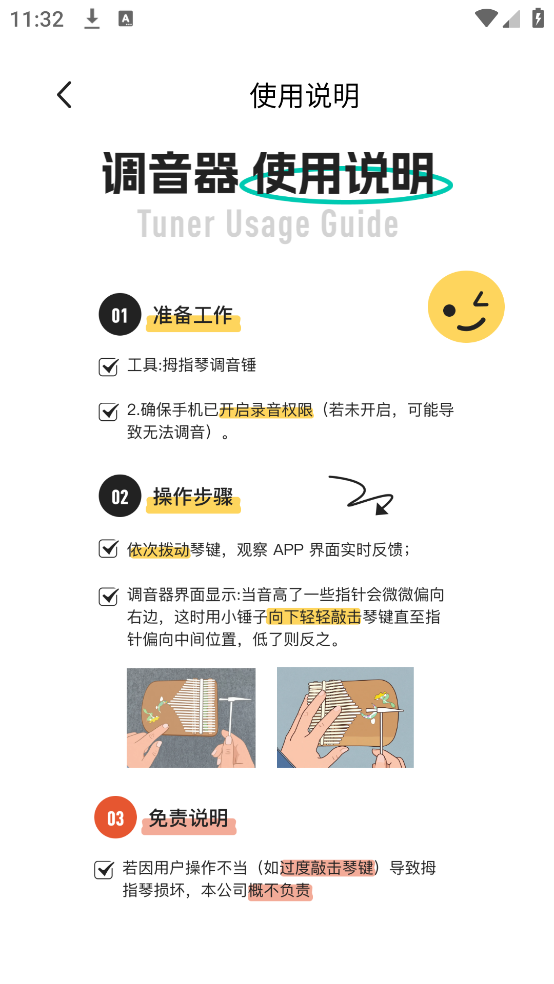 11:32

使用说明

调音器 使用说明
Tuner Usage Guide

01 准备工作

工具:拇指琴调音锤

2.确保手机已开启录音权限（若未开启，可能导致无法调音）。

02 操作步骤

依次拨动琴键，观察 APP 界面实时反馈；

调音器界面显示:当音高了一些指针会微微偏向右边，这时用小锤子向下轻轻敲击琴键直至指针偏向中间位置，低了则反之。

03 免责说明

若因用户操作不当（如过度敲击琴键）导致拇指琴损坏，本公司概不负责